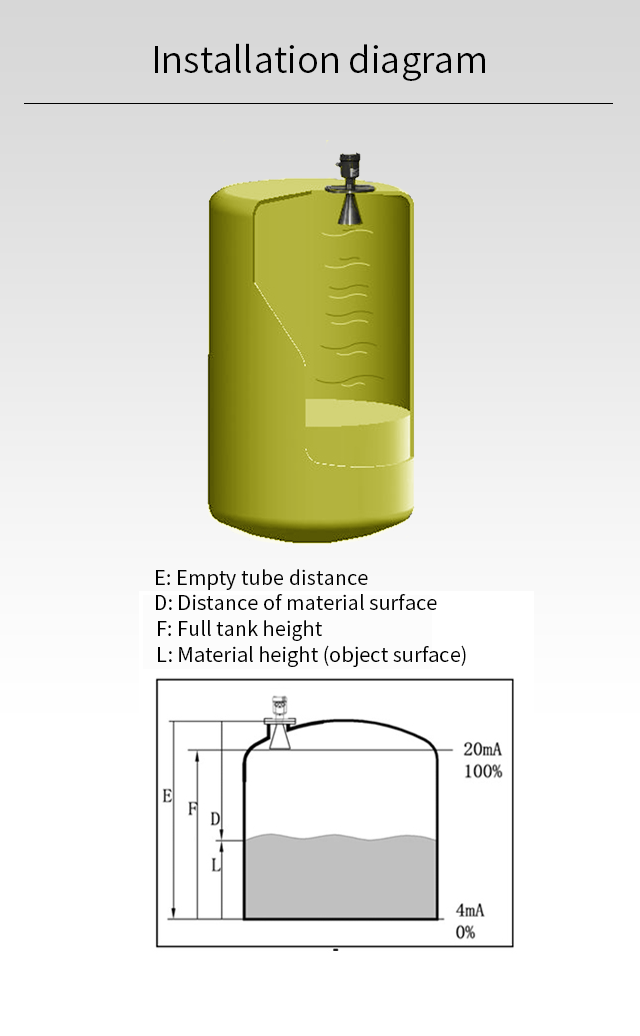 Installation diagram

E: Empty tube distance
D: Distance of material surface
F: Full tank height
L: Material height (object surface)

E
F
D
L
20mA
100%
4mA
0%