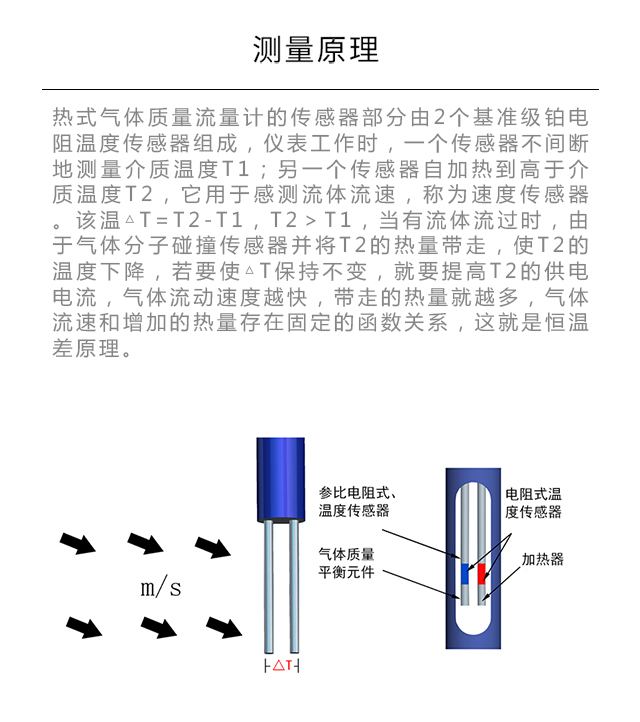 测量原理

热式气体质量流量计的传感器部分由2个基准级铂电阻温度传感器组成，仪表工作时，一个传感器不间断地测量介质温度T1；另一个传感器自加热到高于介质温度T2，它用于感测流体流速，称为速度传感器。该温△T=T2-T1，T2＞T1，当有流体流过时，由于气体分子碰撞传感器并将T2的热量带走，使T2的温度下降，若要使△T保持不变，就要提高T2的供电电流，气体流动速度越快，带走的热量就越多，气体流速和增加的热量存在固定的函数关系，这就是恒温差原理。

m/s

△T

参比电阻式、温度传感器

气体质量平衡元件

电阻式温度传感器

加热器