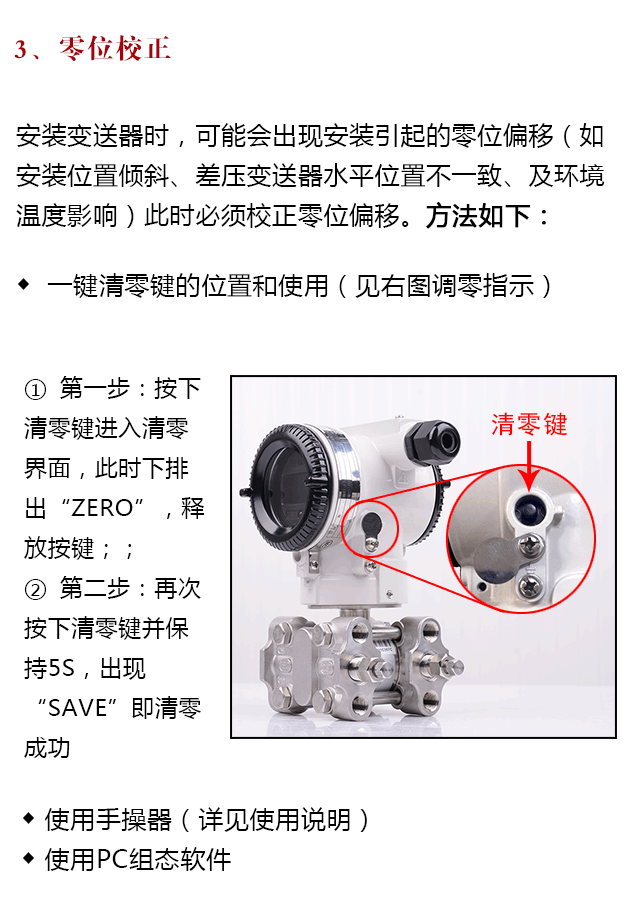 3、零位校正

安装变送器时，可能会出现安装引起的零位偏移（如安装位置倾斜、差压变送器水平位置不一致、及环境温度影响）此时必须校正零位偏移。方法如下：

◆ 一键清零键的位置和使用（见右图调零指示）

① 第一步：按下清零键进入清零界面，此时下排出“ZERO”，释放按键；；
② 第二步：再次按下清零键并保持5S，出现“SAVE”即清零成功

清零键

◆ 使用手操器（详见使用说明）
◆ 使用PC组态软件