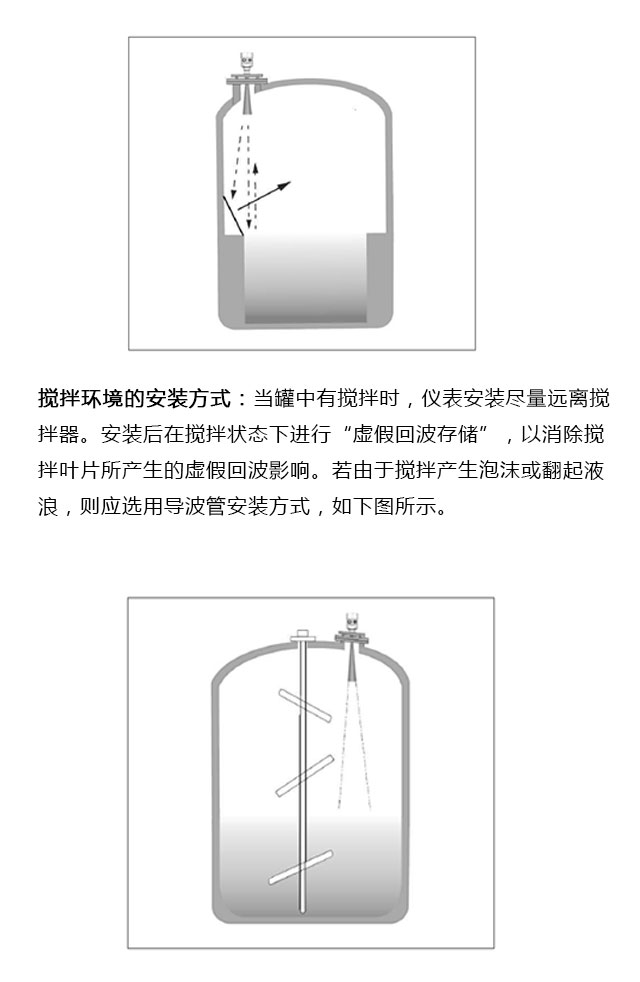 搅拌环境的安装方式：当罐中有搅拌时，仪表安装尽量远离搅拌器。安装后在搅拌状态下进行“虚假回波存储”，以消除搅拌叶片所产生的虚假回波影响。若由于搅拌产生泡沫或翻起液浪，则应选用导波管安装方式，如下图所示。