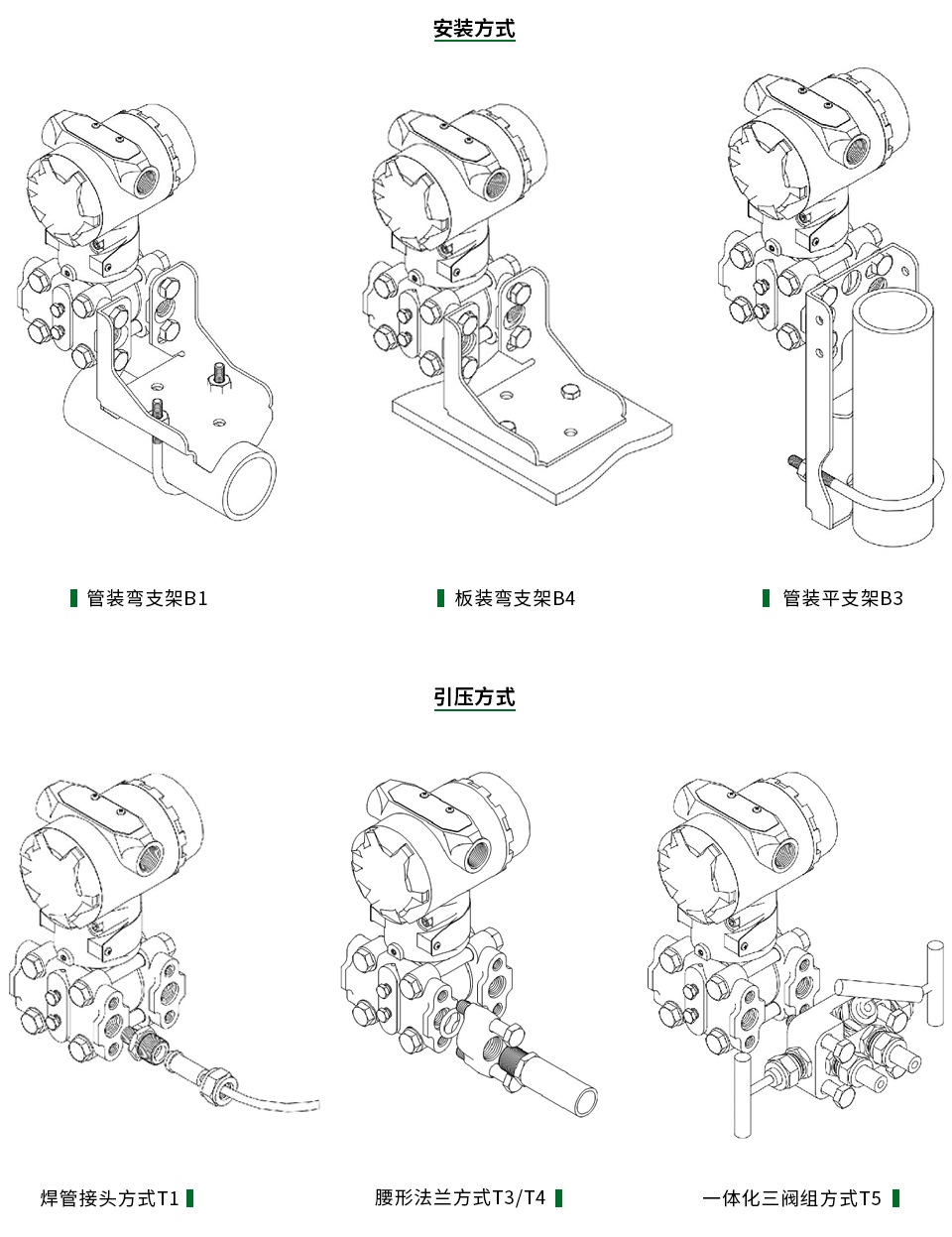 安装方式

管装弯支架B1

板装弯支架B4

管装平支架B3

引压方式

焊管接头方式T1

腰形法兰方式T3/T4

一体化三阀组方式T5